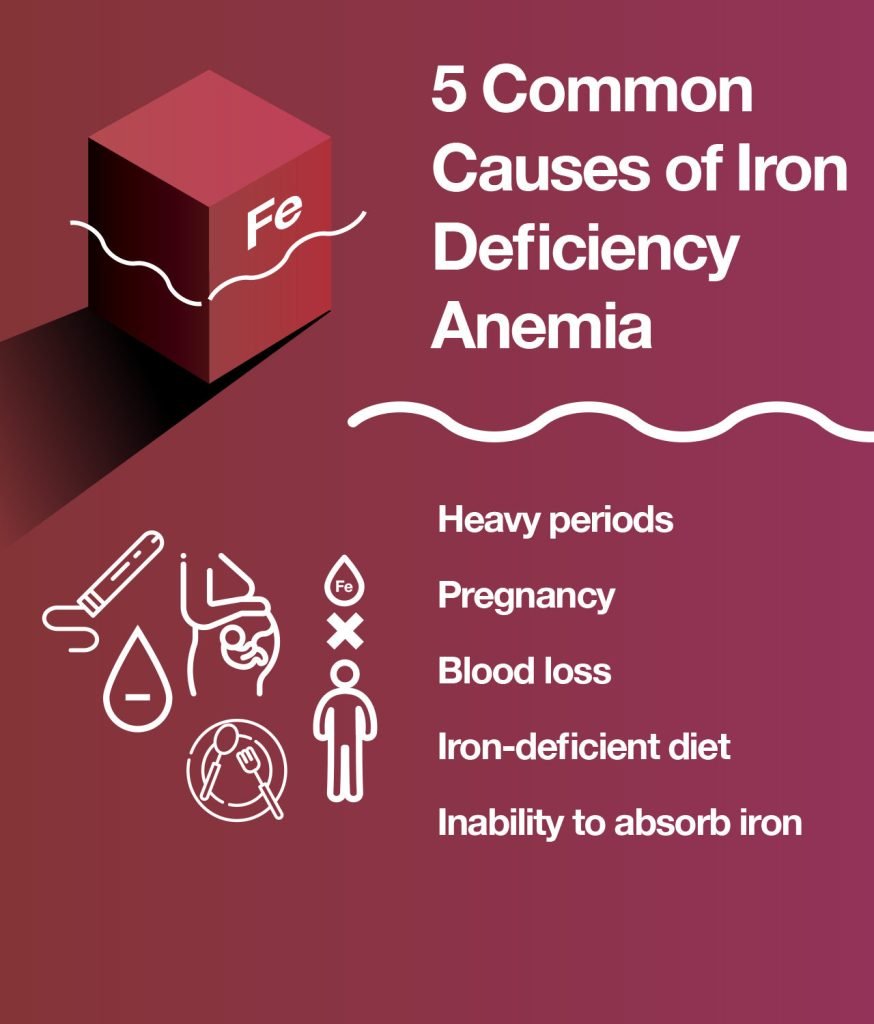 Fe

5 Common Causes of Iron Deficiency Anemia

Fe

Heavy periods

Pregnancy

Blood loss

Iron-deficient diet

Inability to absorb iron